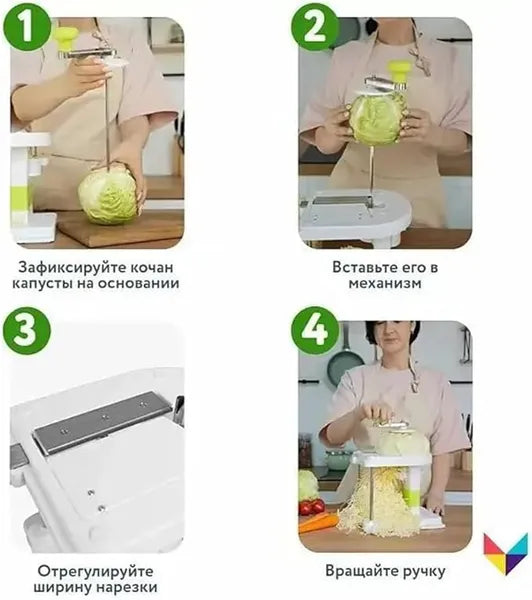 1

Зафиксируйте кочан капусты на основании

2

Вставьте его в механизм

3

Отрегулируйте ширину нарезки

4

Вращайте ручку